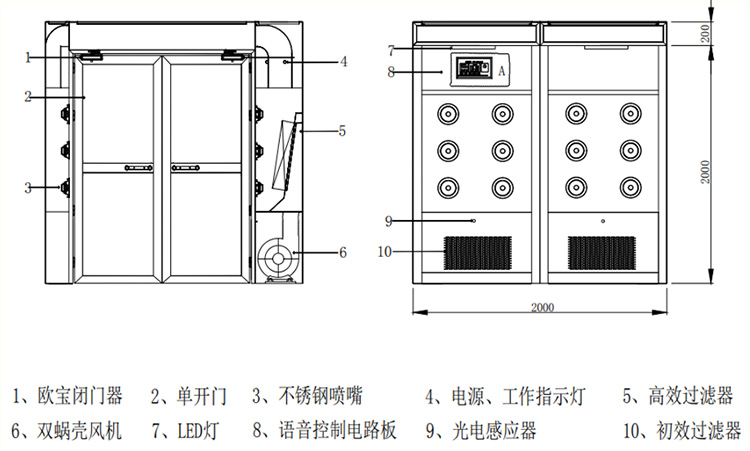 1
2
3
4
5
6
7
8
A
9
10
200
2000
2000

1、欧宝闭门器　2、单开门　3、不锈钢喷嘴　4、电源、工作指示灯　5、高效过滤器
6、双蜗壳风机　7、LED灯　8、语音控制电路板　9、光电感应器　10、初效过滤器